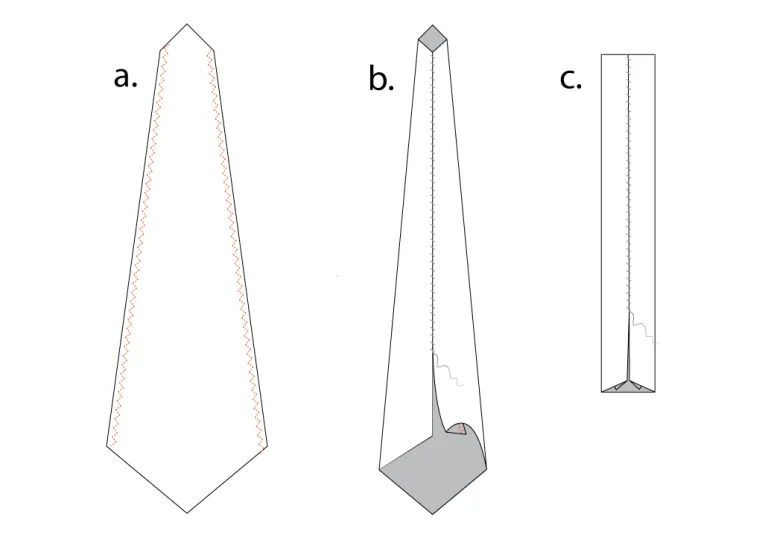 a.

b.

c.